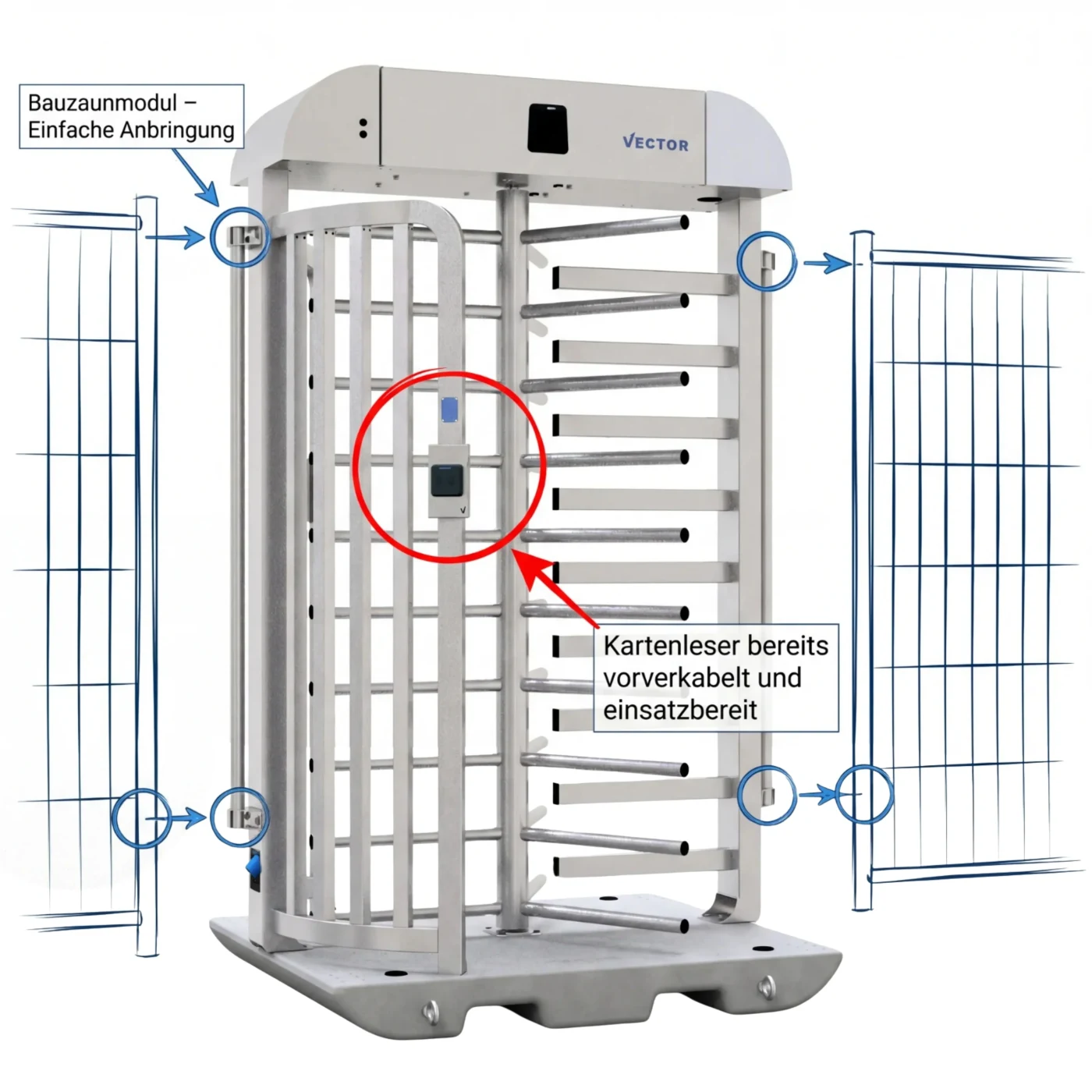 Bauzaunmodul – Einfache Anbringung

VECTOR

Kartenleser bereits vorverkabelt und einsatzbereit