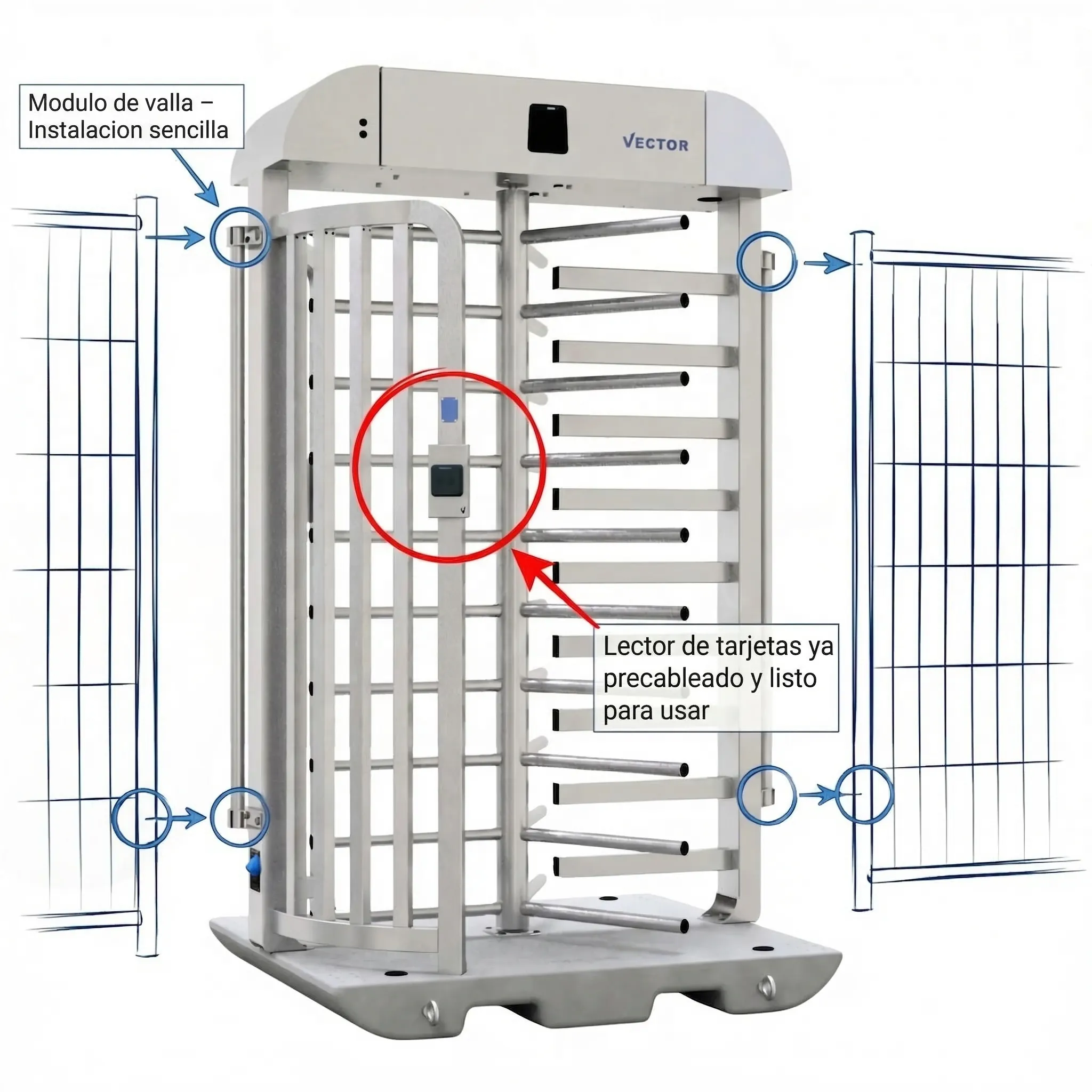 Modulo de valla – Instalacion sencilla

VECTOR

Lector de tarjetas ya precableado y listo para usar